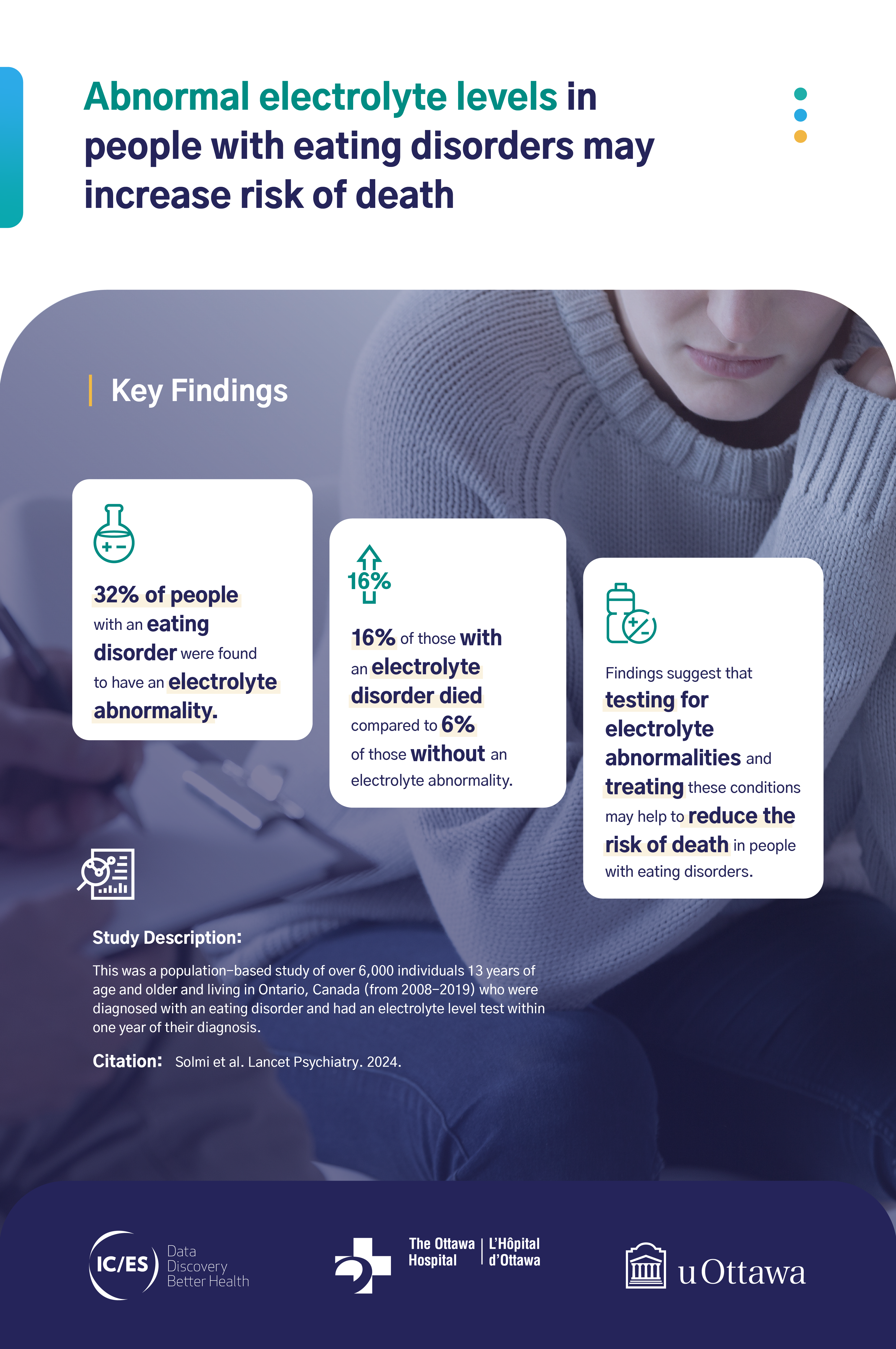 Abnormal electrolyte levels in people with eating disorders may increase risk of death

Key Findings

32% of people with an eating disorder were found to have an electrolyte abnormality.

16%

16% of those with an electrolyte disorder died compared to 6% of those without an electrolyte abnormality.

Findings suggest that testing for electrolyte abnormalities and treating these conditions may help to reduce the risk of death in people with eating disorders.

Study Description:

This was a population-based study of over 6,000 individuals 13 years of age and older and living in Ontario, Canada (from 2008-2019) who were diagnosed with an eating disorder and had an electrolyte level test within one year of their diagnosis.

Citation: Solmi et al. Lancet Psychiatry. 2024.

IC/ES Data Discovery Better Health

The Ottawa Hospital | L'Hôpital d'Ottawa

uOttawa