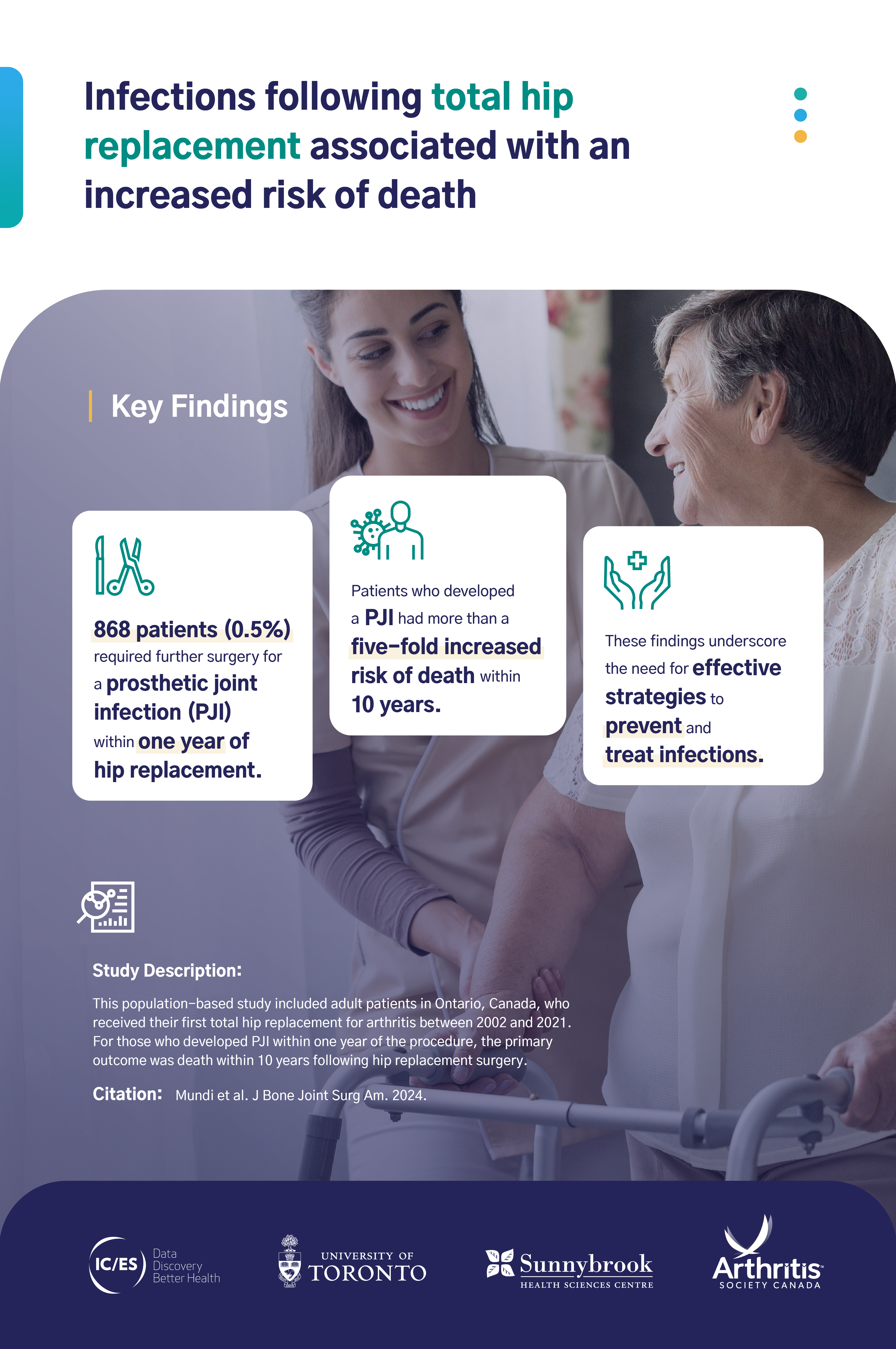 Infections following total hip replacement associated with an increased risk of death

Key Findings

868 patients (0.5%) required further surgery for a prosthetic joint infection (PJI) within one year of hip replacement.

Patients who developed a PJI had more than a five-fold increased risk of death within 10 years.

These findings underscore the need for effective strategies to prevent and treat infections.

Study Description:

This population-based study included adult patients in Ontario, Canada, who received their first total hip replacement for arthritis between 2002 and 2021. For those who developed PJI within one year of the procedure, the primary outcome was death within 10 years following hip replacement surgery.

Citation: Mundi et al. J Bone Joint Surg Am. 2024.

IC/ES Data Discovery Better Health

UNIVERSITY OF TORONTO

Sunnybrook HEALTH SCIENCES CENTRE

Arthritis SOCIETY CANADA