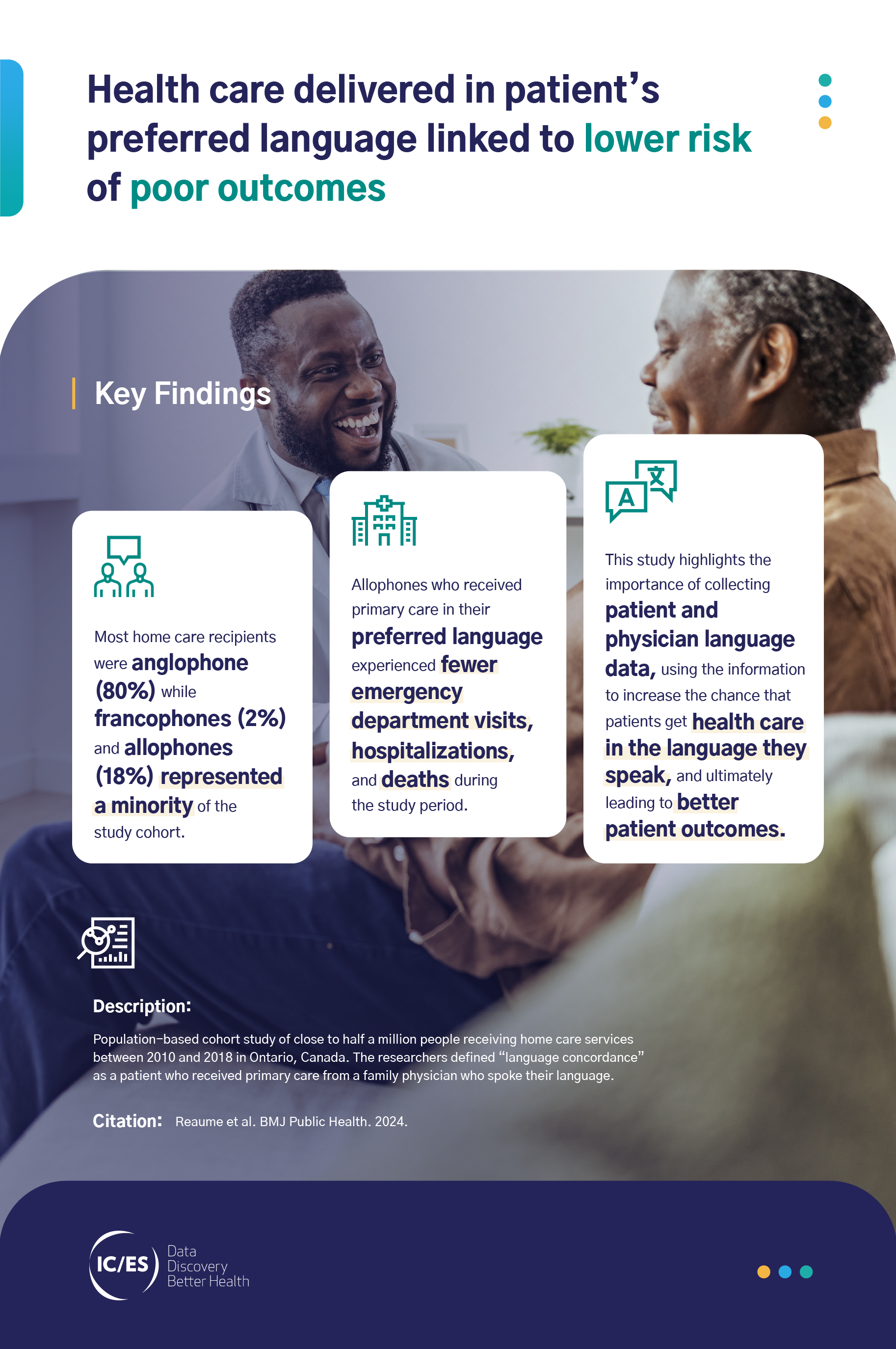 Health care delivered in patient's preferred language linked to lower risk of poor outcomes

Key Findings

Most home care recipients were anglophone (80%) while francophones (2%) and allophones (18%) represented a minority of the study cohort.

Allophones who received primary care in their preferred language experienced fewer emergency department visits, hospitalizations, and deaths during the study period.

A

This study highlights the importance of collecting patient and physician language data, using the information to increase the chance that patients get health care in the language they speak, and ultimately leading to better patient outcomes.

Description:

Population-based cohort study of close to half a million people receiving home care services between 2010 and 2018 in Ontario, Canada. The researchers defined "language concordance" as a patient who received primary care from a family physician who spoke their language.

Citation: Reaume et al. BMJ Public Health. 2024.

IC/ES Data Discovery Better Health