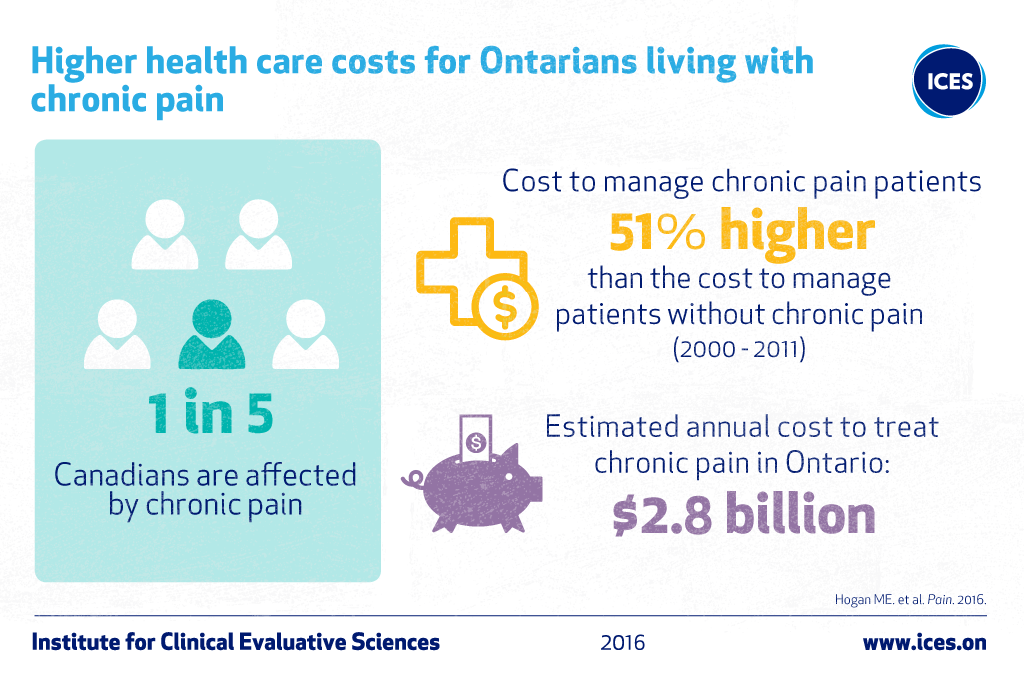 Higher health care costs for Ontarians living with chronic pain

ICES

1 in 5

Canadians are affected by chronic pain

Cost to manage chronic pain patients

51% higher

than the cost to manage patients without chronic pain

(2000 - 2011)

$

$

Estimated annual cost to treat chronic pain in Ontario:

$2.8 billion

Hogan ME. et al. Pain. 2016.

Institute for Clinical Evaluative Sciences

2016

www.ices.on