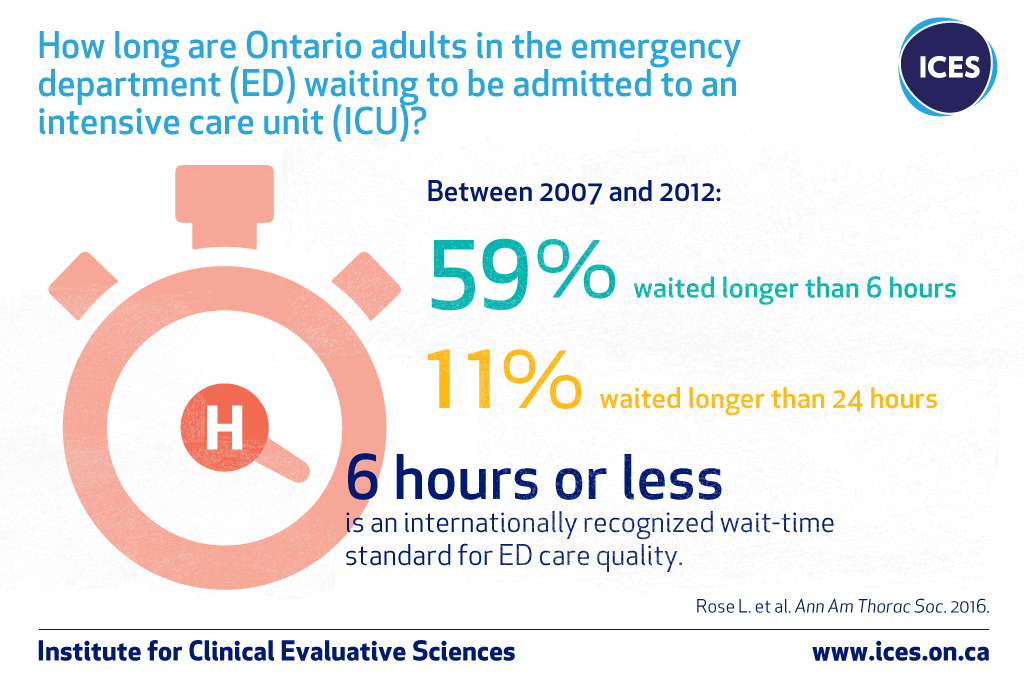 How long are Ontario adults in the emergency department (ED) waiting to be admitted to an intensive care unit (ICU)?

ICES

Between 2007 and 2012:

59% waited longer than 6 hours

11% waited longer than 24 hours

H

6 hours or less
is an internationally recognized wait-time standard for ED care quality.

Rose L. et al. Ann Am Thorac Soc. 2016.

Institute for Clinical Evaluative Sciences

www.ices.on.ca