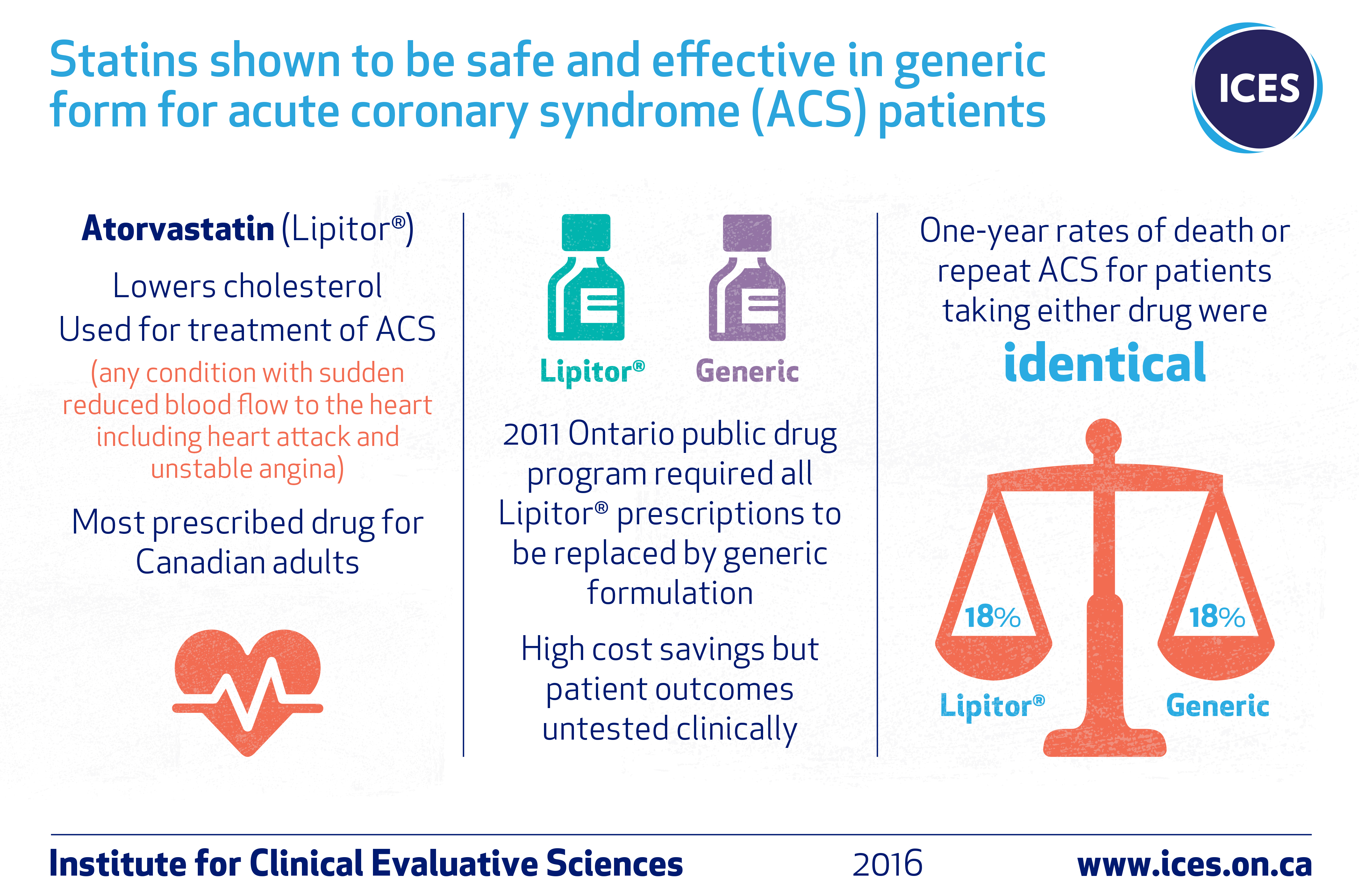 Statins shown to be safe and effective in generic form for acute coronary syndrome (ACS) patients

ICES

Atorvastatin (Lipitor®)

Lowers cholesterol

Used for treatment of ACS

(any condition with sudden reduced blood flow to the heart including heart attack and unstable angina)

Most prescribed drug for Canadian adults

Lipitor®

Generic

2011 Ontario public drug program required all Lipitor® prescriptions to be replaced by generic formulation

High cost savings but patient outcomes untested clinically

One-year rates of death or repeat ACS for patients taking either drug were

identical

18%

18%

Lipitor®

Generic

Institute for Clinical Evaluative Sciences

2016

www.ices.on.ca